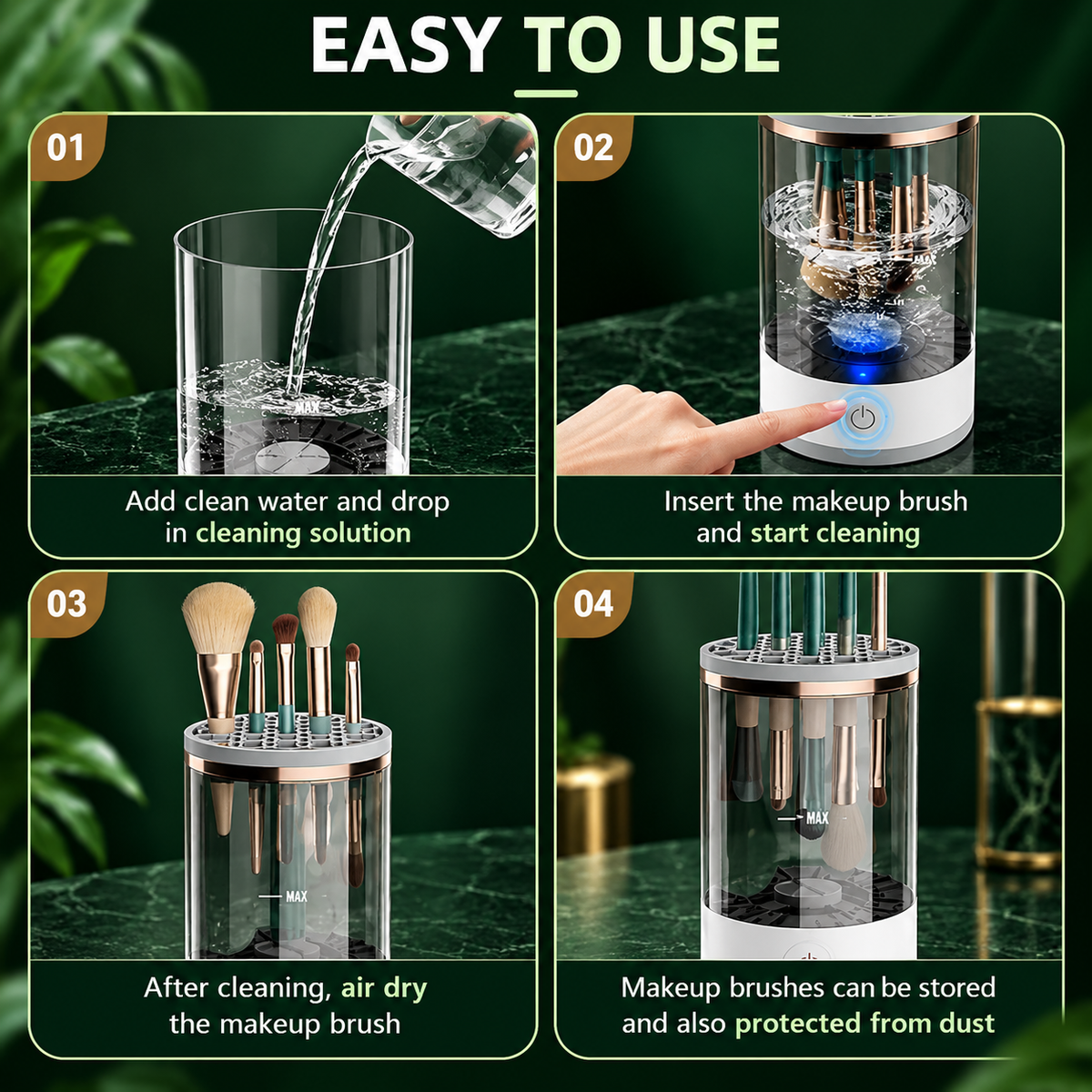 EASY TO USE

01

MAX

Add clean water and drop in cleaning solution

02

MAX

Insert the makeup brush and start cleaning

03

MAX

After cleaning, air dry the makeup brush

04

MAX

Makeup brushes can be stored and also protected from dust