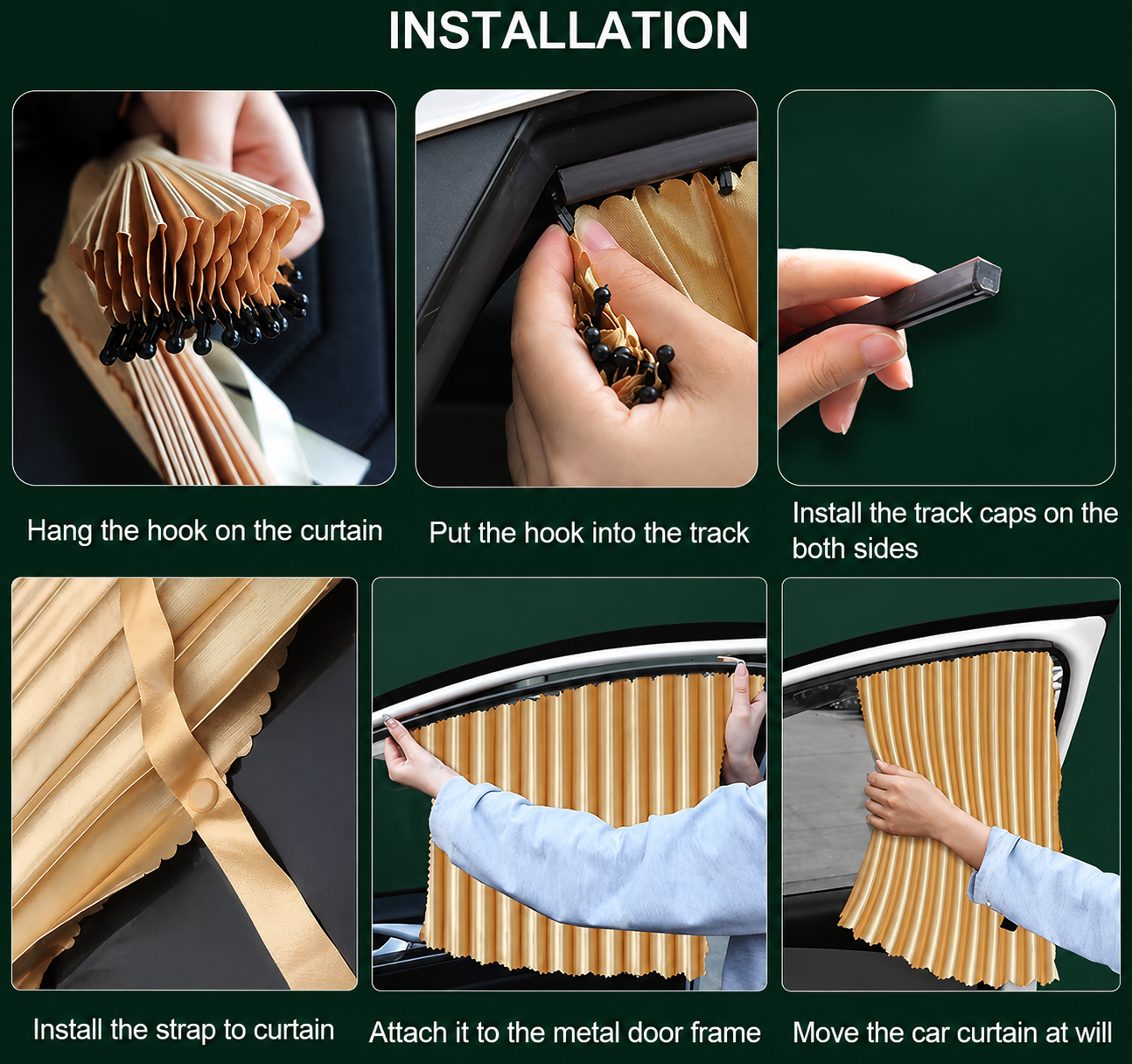 INSTALLATION

Hang the hook on the curtain

Put the hook into the track

Install the track caps on the both sides

Install the strap to curtain

Attach it to the metal door frame

Move the car curtain at will